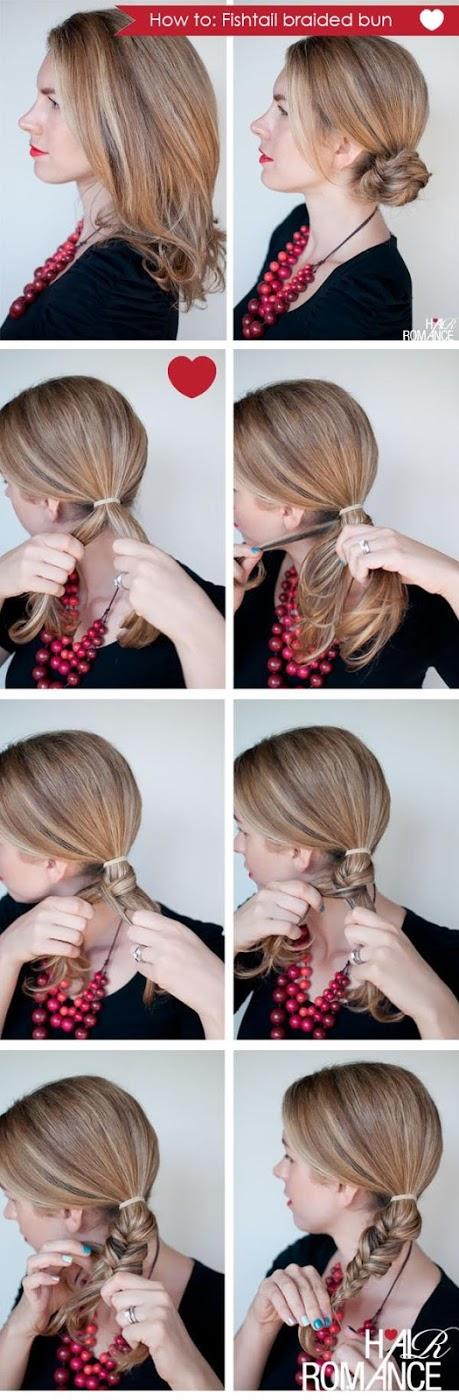 How to: Fishtail braided bun

HAIR ROMANCE

HAIR ROMANCE